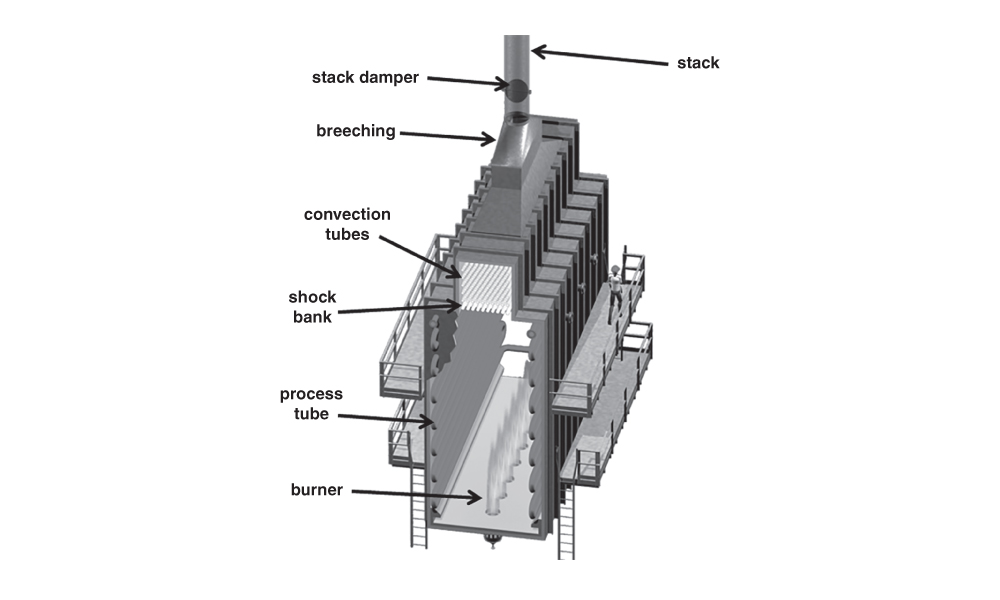 stack

stack damper

breeching

convection tubes

shock bank

process tube

burner